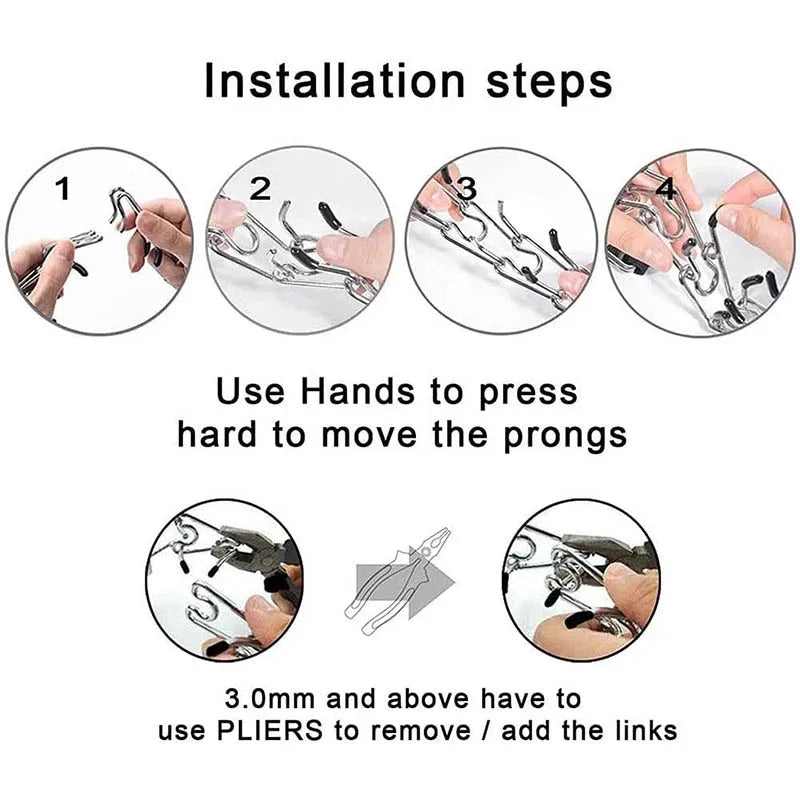 Installation steps

1

2

3

4

Use Hands to press hard to move the prongs

3.0mm and above have to use PLIERS to remove / add the links