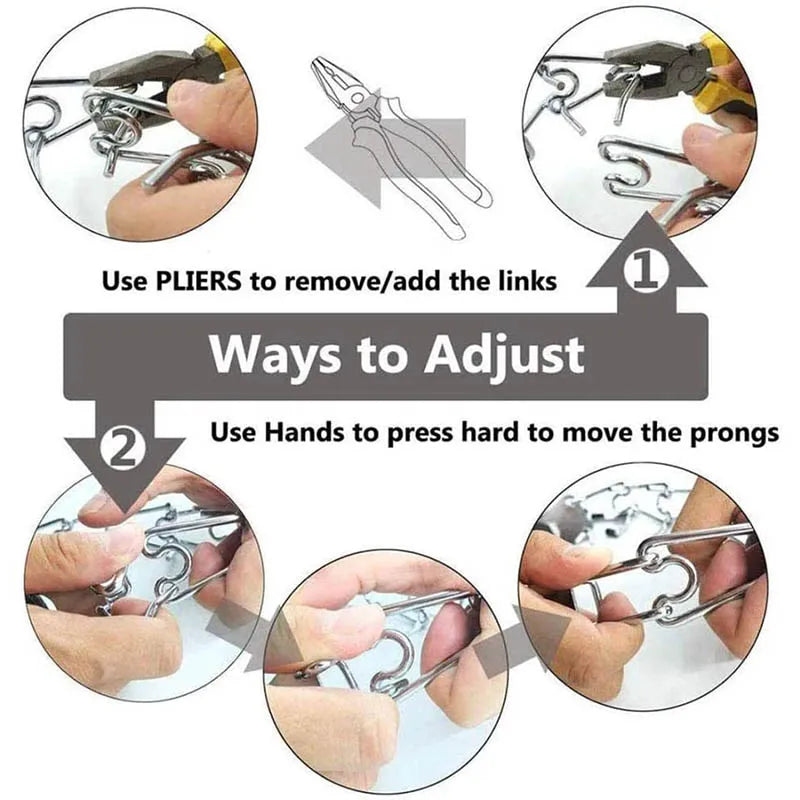 Use PLIERS to remove/add the links

1

Ways to Adjust

2

Use Hands to press hard to move the prongs