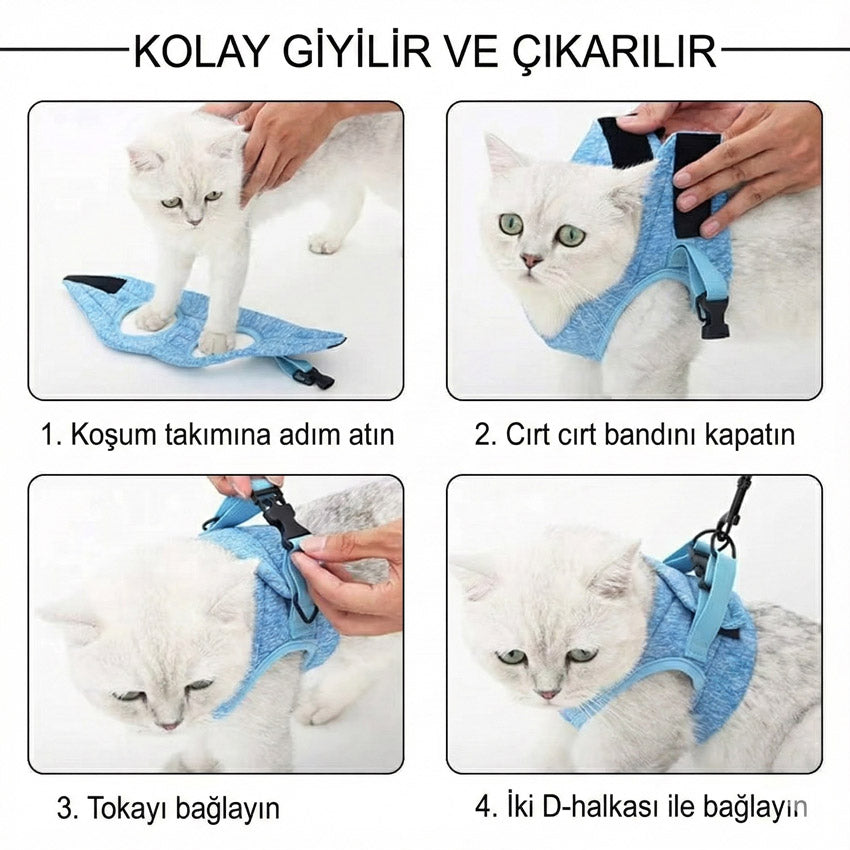 KOLAY GİYİLİR VE ÇIKARILIR

1. Koşum takımına adım atın

2. Cırt cırt bandını kapatın

3. Tokayı bağlayın

4. İki D-halkası ile bağlayın